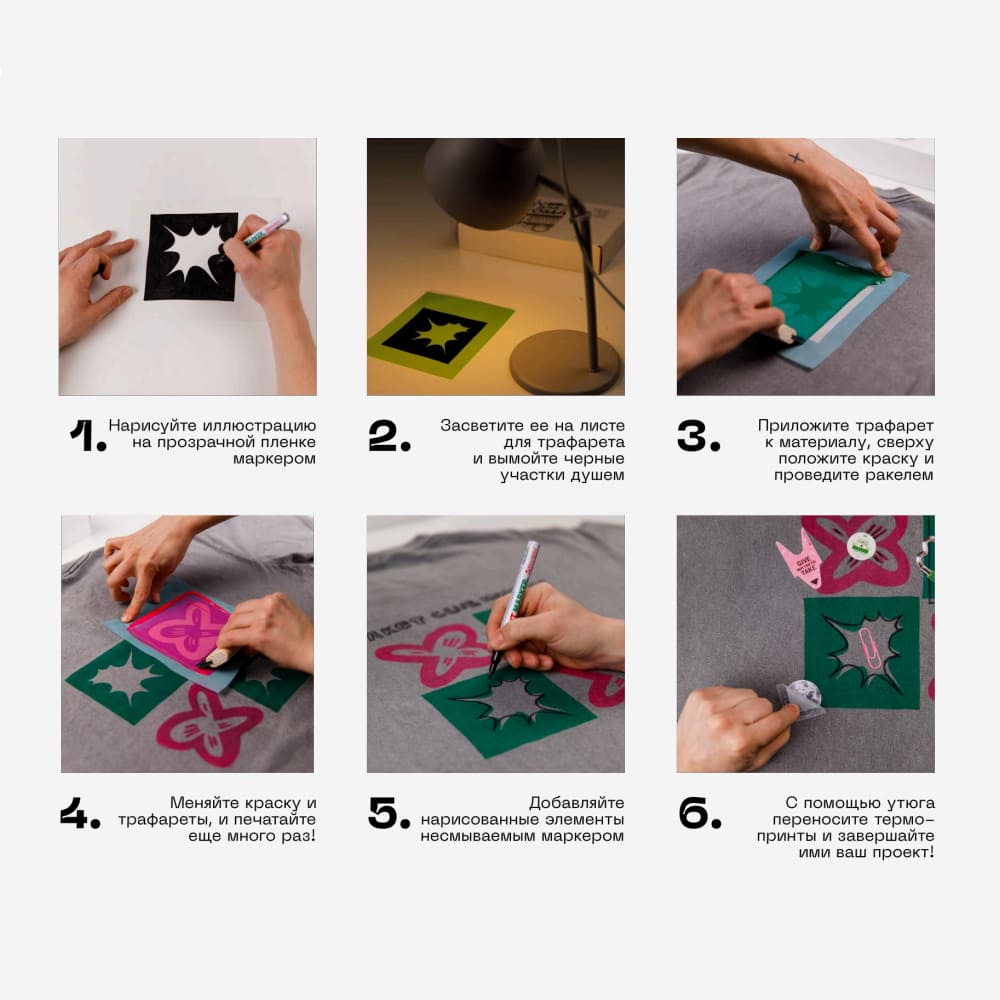 1. Нарисуйте иллюстрацию на прозрачной пленке маркером

2. Засветите ее на листе для трафарета и вымойте черные участки душем

3. Приложите трафарет к материалу, сверху положите краску и проведите ракелем

4. Меняйте краску и трафареты, и печатайте еще много раз!

5. Добавляйте нарисованные элементы несмываемым маркером

6. С помощью утюга переносите термо-принты и завершайте ими ваш проект!